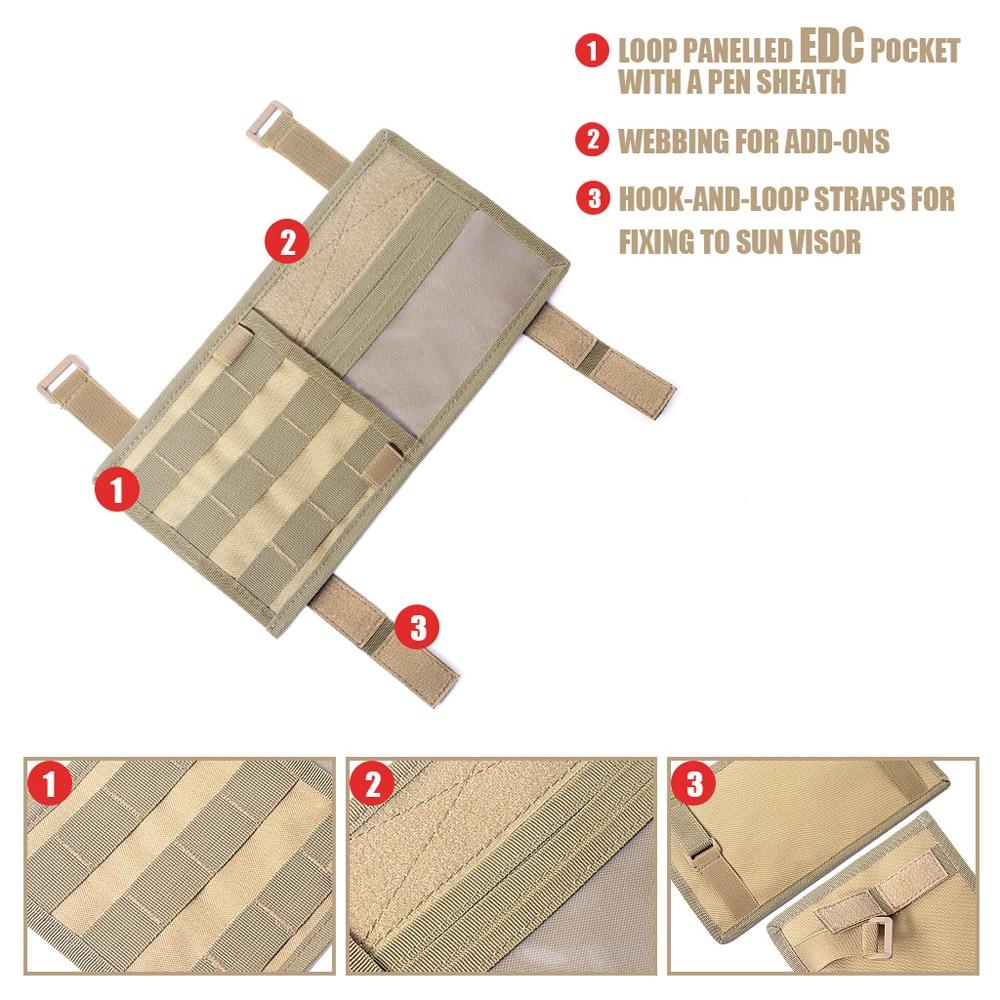 1 LOOP PANELLED EDC POCKET WITH A PEN SHEATH

2 WEBBING FOR ADD-ONS

3 HOOK-AND-LOOP STRAPS FOR FIXING TO SUN VISOR

2

1

3

1

2

3