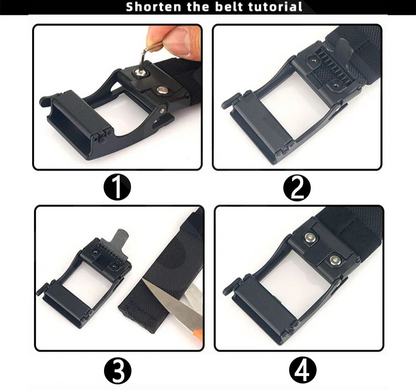 Shorten the belt tutorial

1

2

3

4