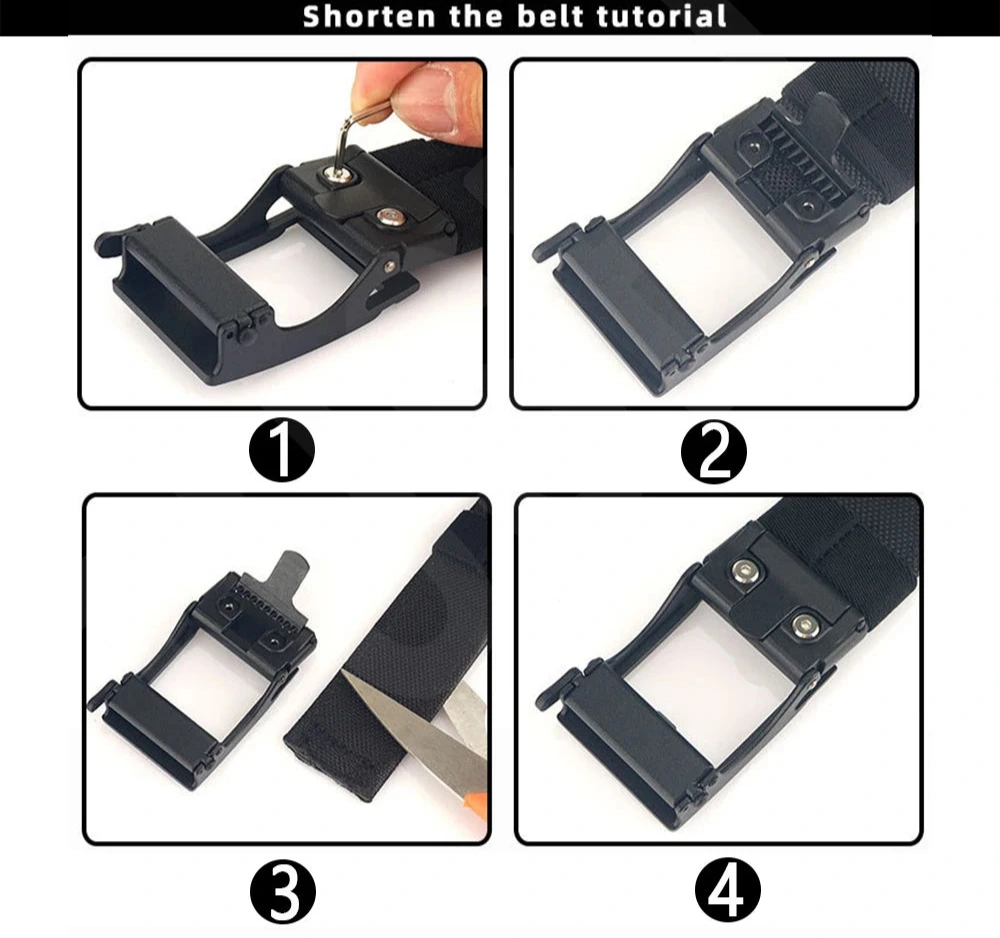 Shorten the belt tutorial

1

2

3

4