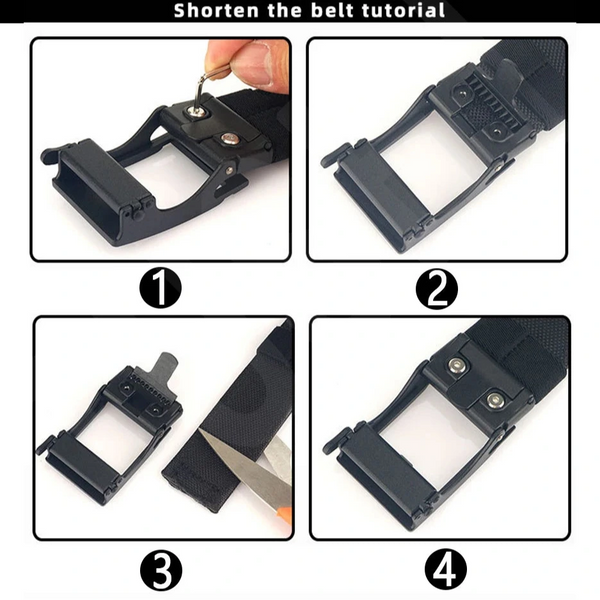 Shorten the belt tutorial

1

2

3

4