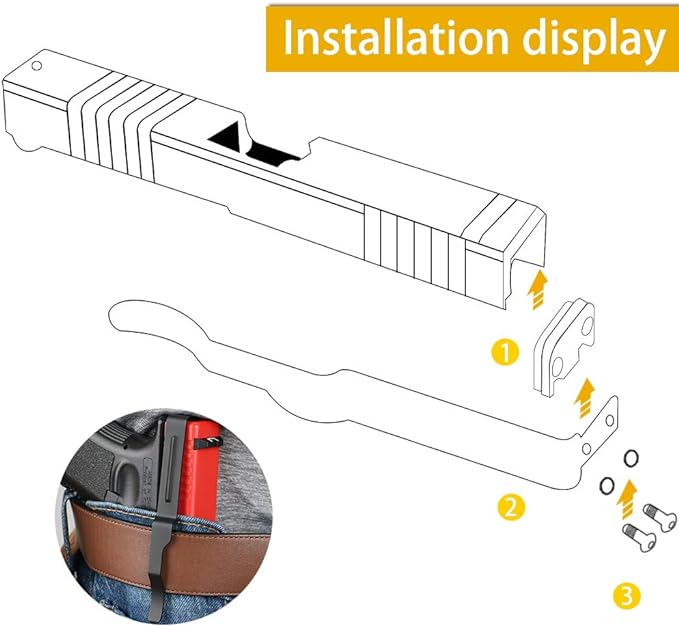 Installation display

1

2

3